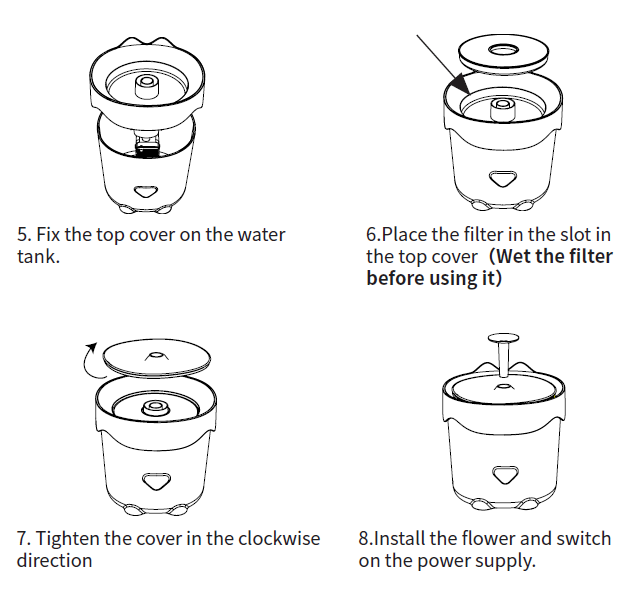 5. Fix the top cover on the water tank.

6.Place the filter in the slot in the top cover （Wet the filter before using it）

7. Tighten the cover in the clockwise direction

8.Install the flower and switch on the power supply.