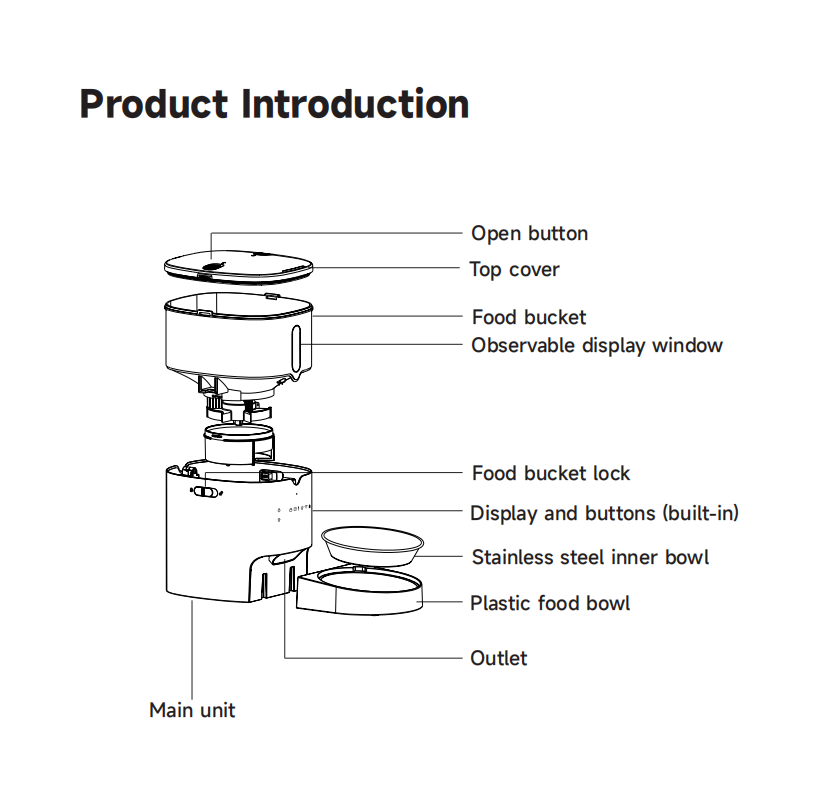 Product Introduction

Open button
Top cover
Food bucket
Observable display window
Food bucket lock
Display and buttons (built-in)
Stainless steel inner bowl
Plastic food bowl
Outlet
Main unit